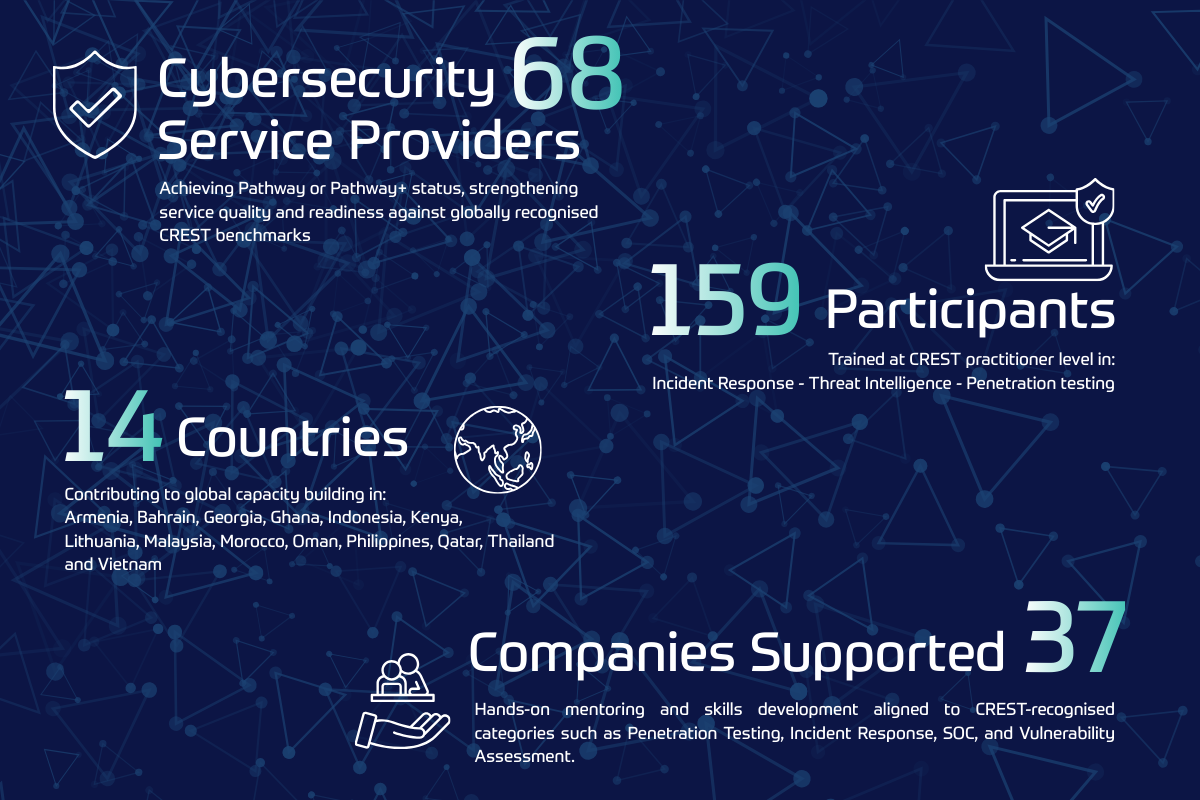 Cybersecurity 68 Service Providers

Achieving Pathway or Pathway+ status, strengthening service quality and readiness against globally recognised CREST benchmarks

159 Participants

Trained at CREST practitioner level in: Incident Response - Threat Intelligence - Penetration testing

14 Countries

Contributing to global capacity building in: Armenia, Bahrain, Georgia, Ghana, Indonesia, Kenya, Lithuania, Malaysia, Morocco, Oman, Philippines, Qatar, Thailand and Vietnam

Companies Supported 37

Hands-on mentoring and skills development aligned to CREST-recognised categories such as Penetration Testing, Incident Response, SOC, and Vulnerability Assessment.